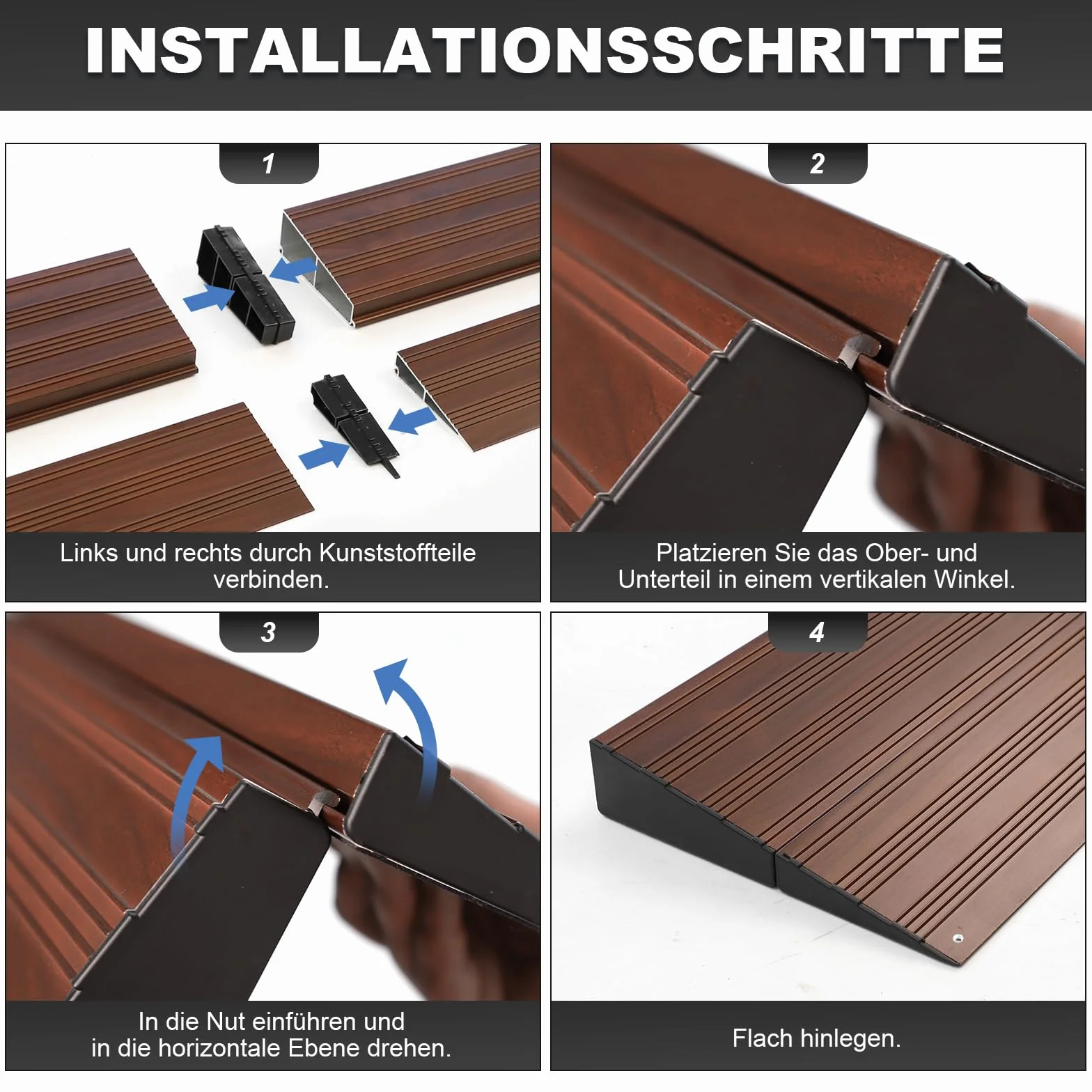 INSTALLATIONSSCHRITTE

1

Links und rechts durch Kunststoffteile verbinden.

2

Platzieren Sie das Ober- und Unterteil in einem vertikalen Winkel.

3

In die Nut einführen und in die horizontale Ebene drehen.

4

Flach hinlegen.