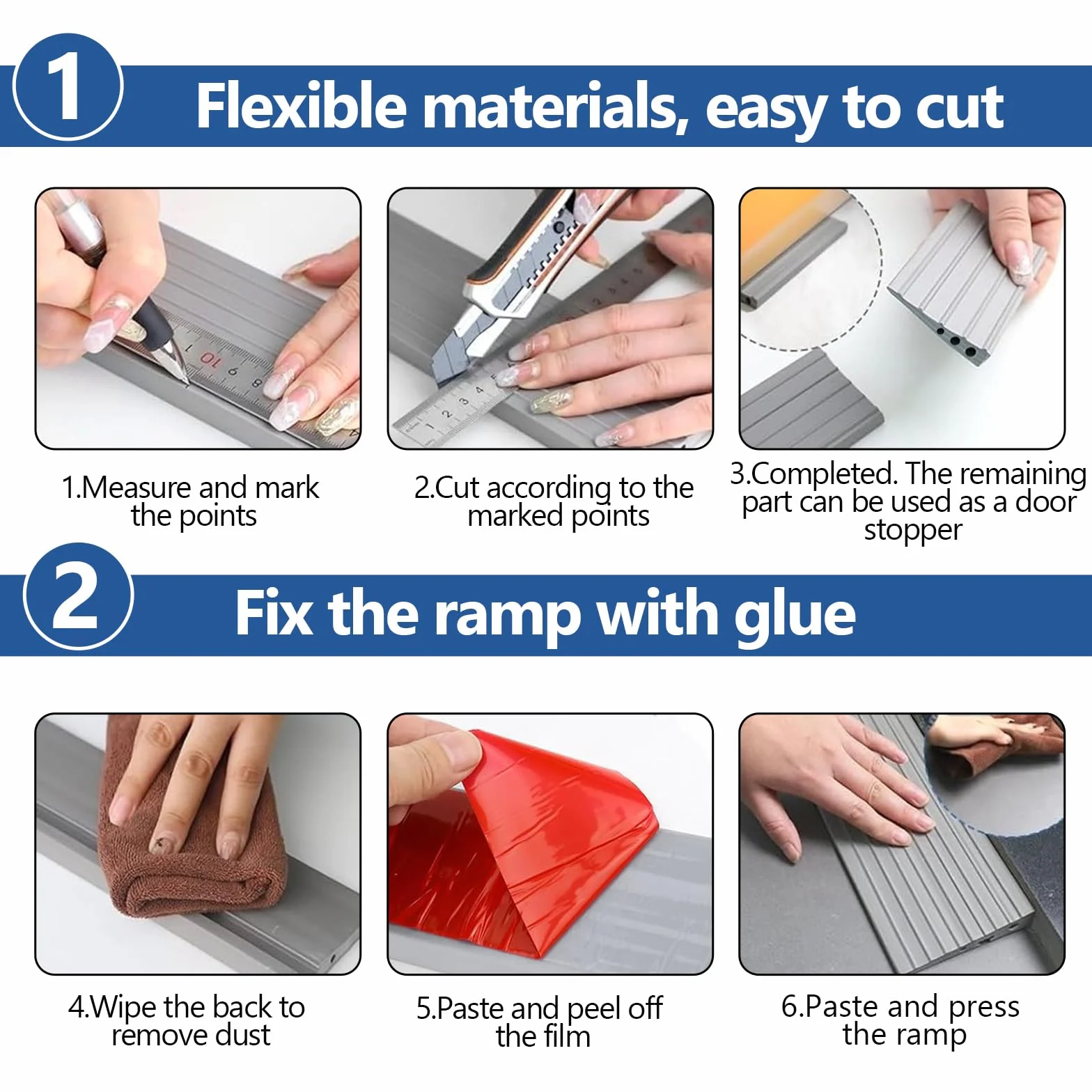 1 Flexible materials, easy to cut

1.Measure and mark the points

2.Cut according to the marked points

3.Completed. The remaining part can be used as a door stopper

2 Fix the ramp with glue

4.Wipe the back to remove dust

5.Paste and peel off the film

6.Paste and press the ramp