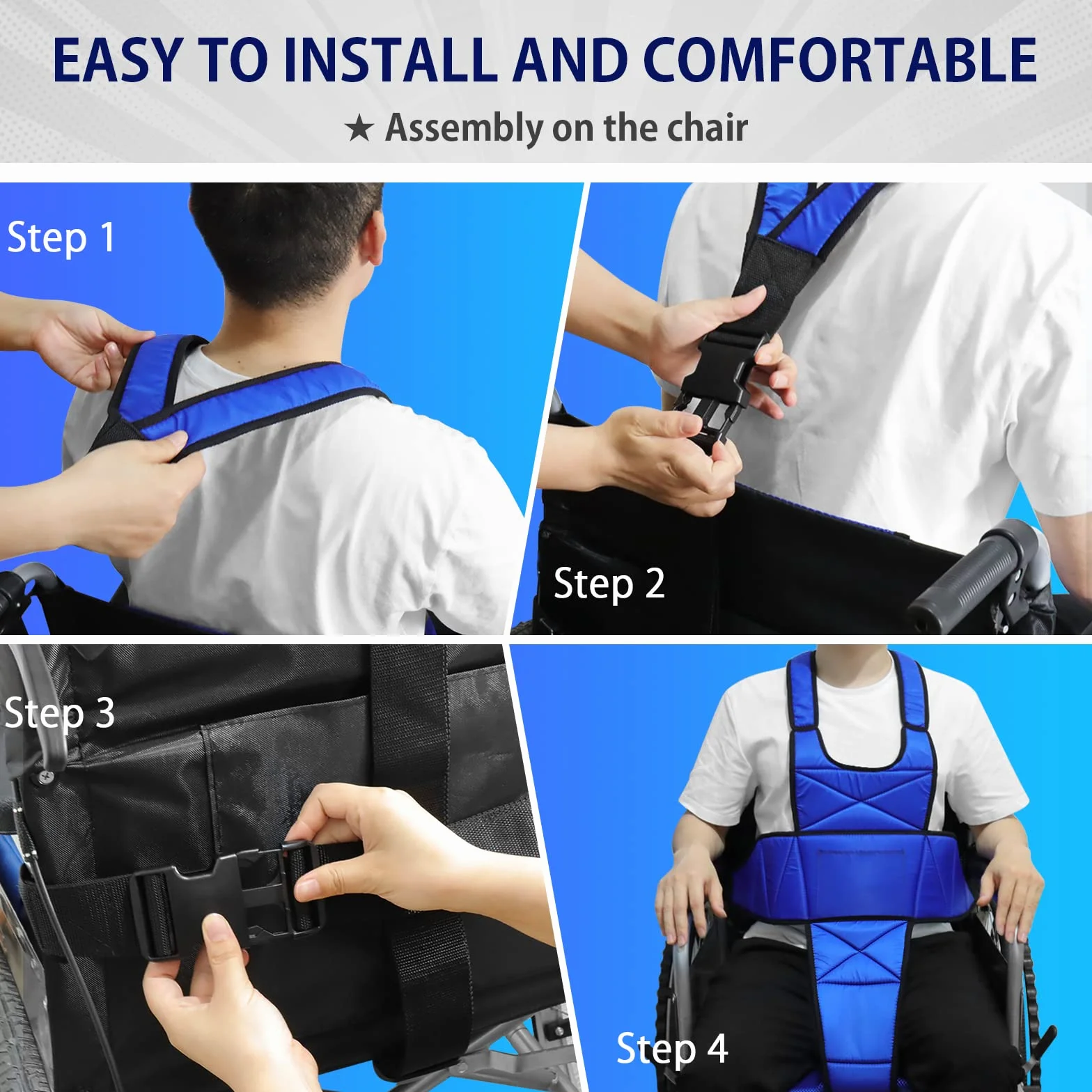 EASY TO INSTALL AND COMFORTABLE

★ Assembly on the chair

Step 1

Step 2

Step 3

Step 4