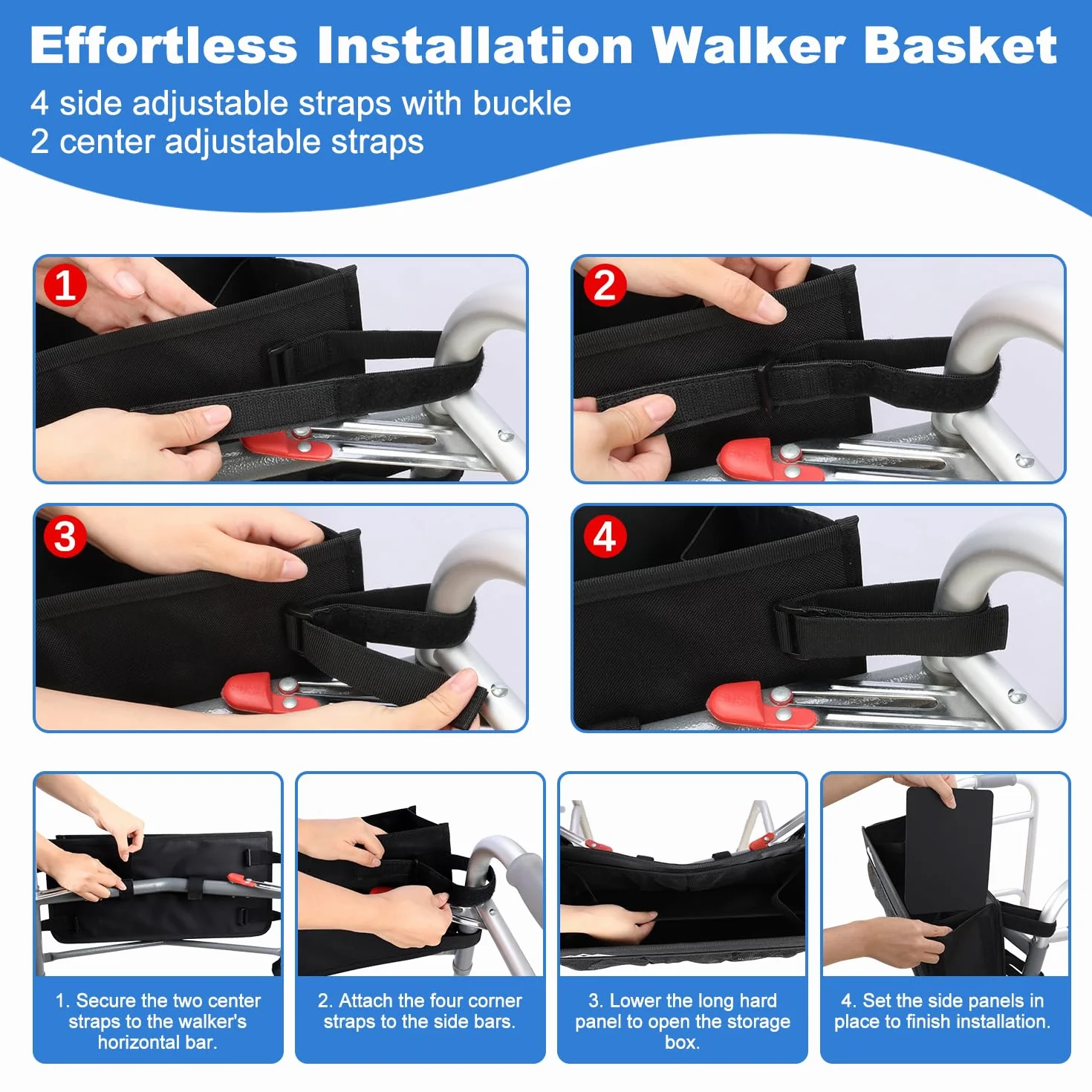 Effortless Installation Walker Basket

4 side adjustable straps with buckle
2 center adjustable straps

1

2

3

4

1. Secure the two center straps to the walker's horizontal bar.

2. Attach the four corner straps to the side bars.

3. Lower the long hard panel to open the storage box.

4. Set the side panels in place to finish installation.