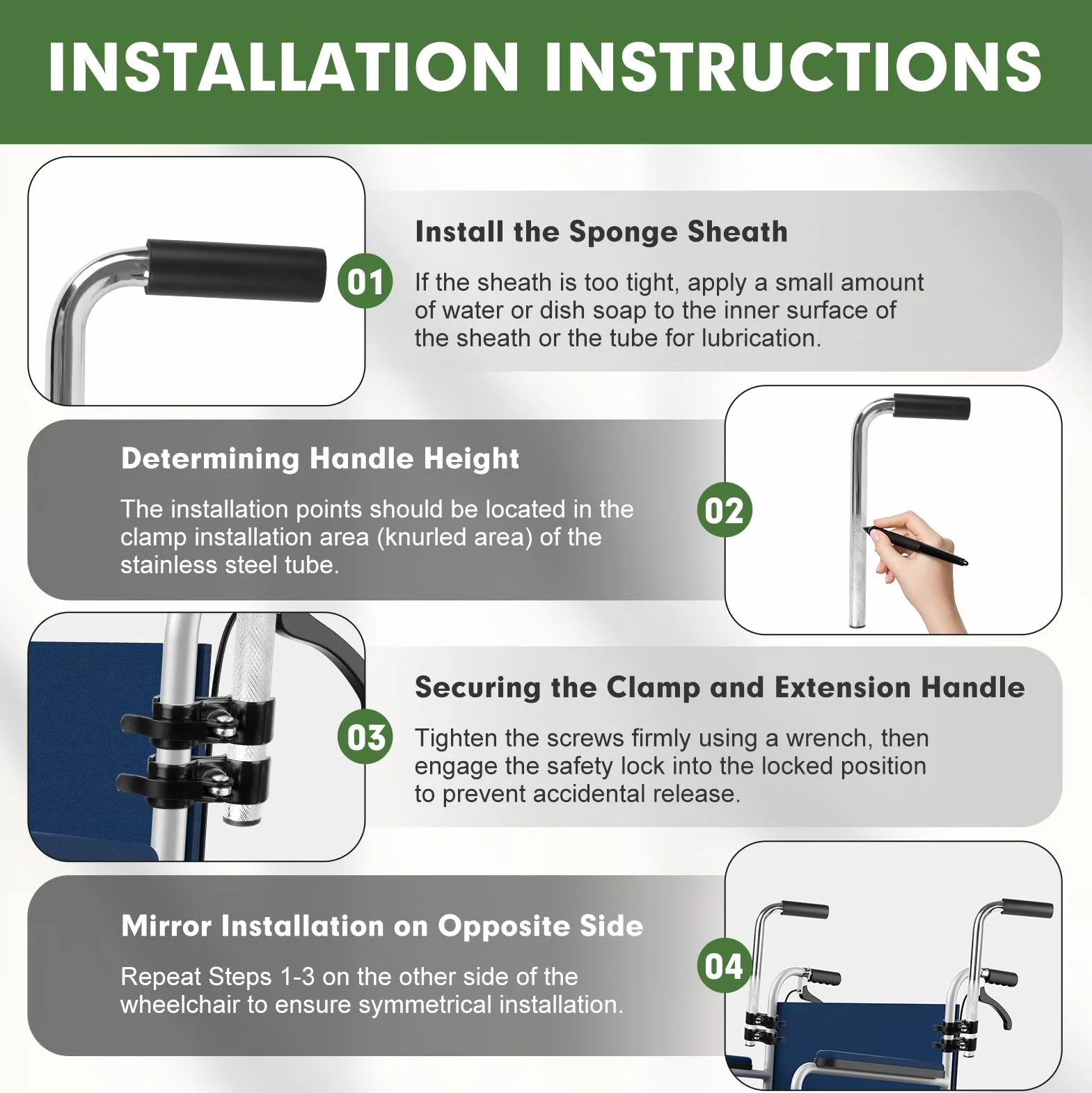 INSTALLATION INSTRUCTIONS

01

Install the Sponge Sheath

If the sheath is too tight, apply a small amount of water or dish soap to the inner surface of the sheath or the tube for lubrication.

Determining Handle Height

The installation points should be located in the clamp installation area (knurled area) of the stainless steel tube.

02

03

Securing the Clamp and Extension Handle

Tighten the screws firmly using a wrench, then engage the safety lock into the locked position to prevent accidental release.

Mirror Installation on Opposite Side

Repeat Steps 1-3 on the other side of the wheelchair to ensure symmetrical installation.

04